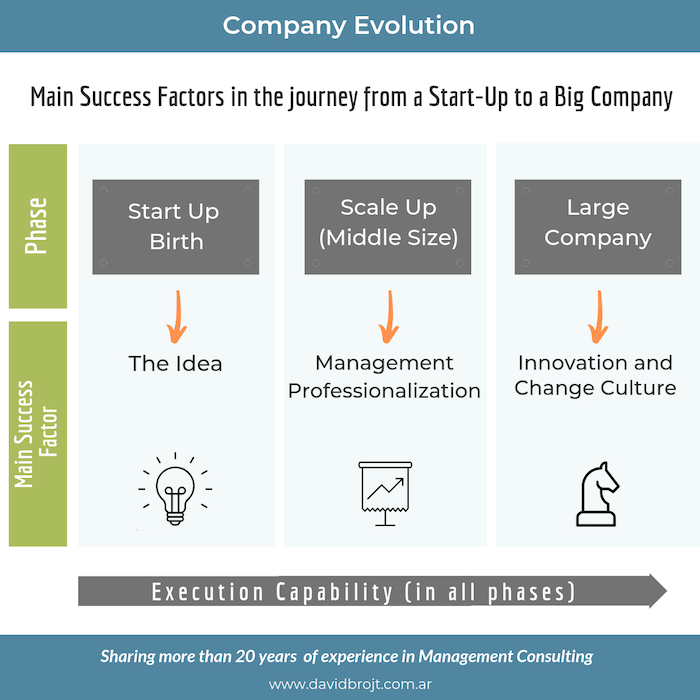 Company Evolution

Main Success Factors in the journey from a Start-Up to a Big Company

Phase

Start Up Birth

Scale Up (Middle Size)

Large Company

Main Success Factor

The Idea

Management Professionalization

Innovation and Change Culture

Execution Capability (in all phases)

Sharing more than 20 years of experience in Management Consulting

www.davidbrojt.com.ar