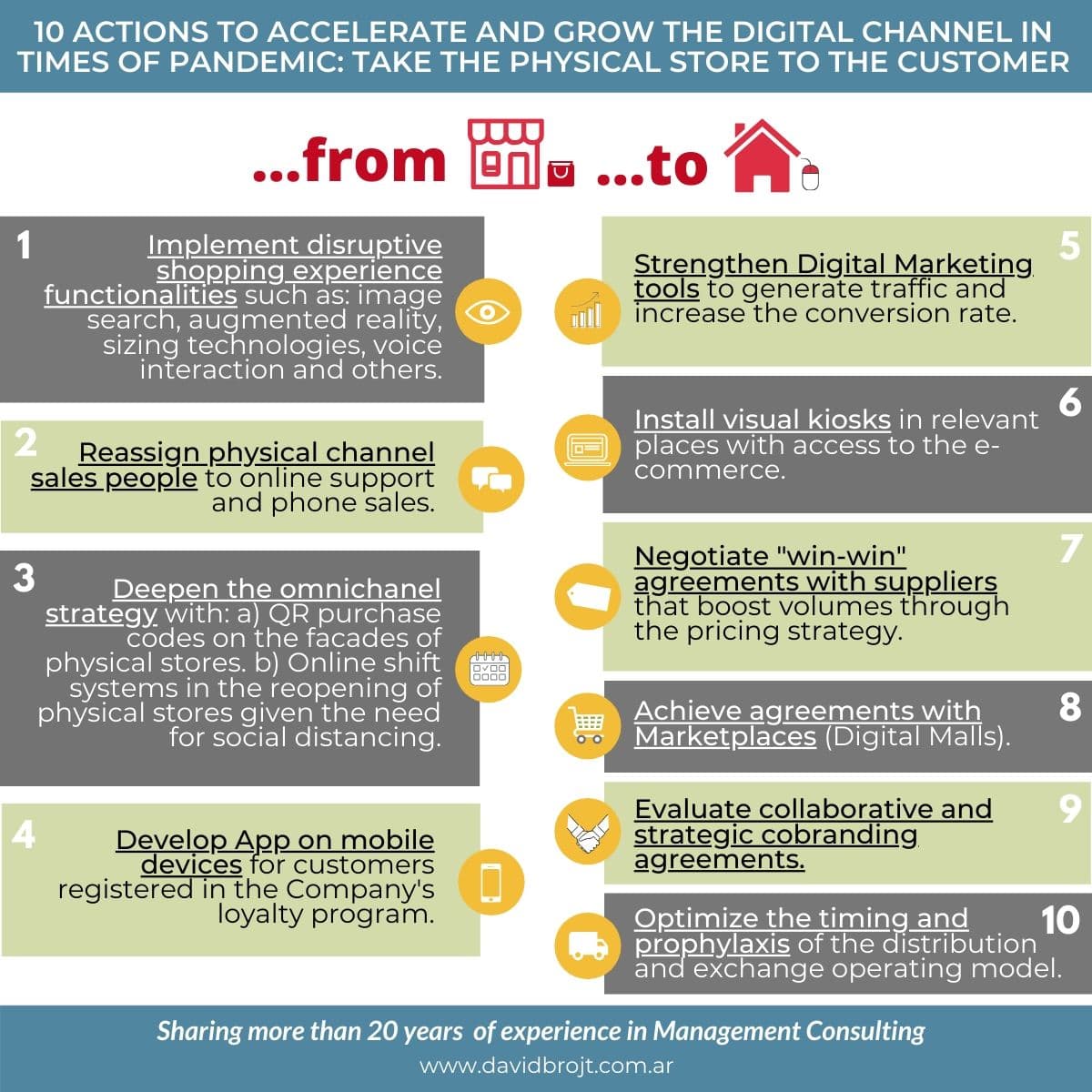 10 ACTIONS TO ACCELERATE AND GROW THE DIGITAL CHANNEL IN TIMES OF PANDEMIC: TAKE THE PHYSICAL STORE TO THE CUSTOMER

...from ...to

1
Implement disruptive shopping experience functionalities such as: image search, augmented reality, sizing technologies, voice interaction and others.

2
Reassign physical channel sales people to online support and phone sales.

3
Deepen the omnichanel strategy with: a) QR purchase codes on the facades of physical stores. b) Online shift systems in the reopening of physical stores given the need for social distancing.

4
Develop App on mobile devices for customers registered in the Company's loyalty program.

5
Strengthen Digital Marketing tools to generate traffic and increase the conversion rate.

6
Install visual kiosks in relevant places with access to the e-commerce.

7
Negotiate "win-win" agreements with suppliers that boost volumes through the pricing strategy.

8
Achieve agreements with Marketplaces (Digital Malls).

9
Evaluate collaborative and strategic cobranding agreements.

10
Optimize the timing and prophylaxis of the distribution and exchange operating model.

Sharing more than 20 years of experience in Management Consulting
www.davidbrojt.com.ar